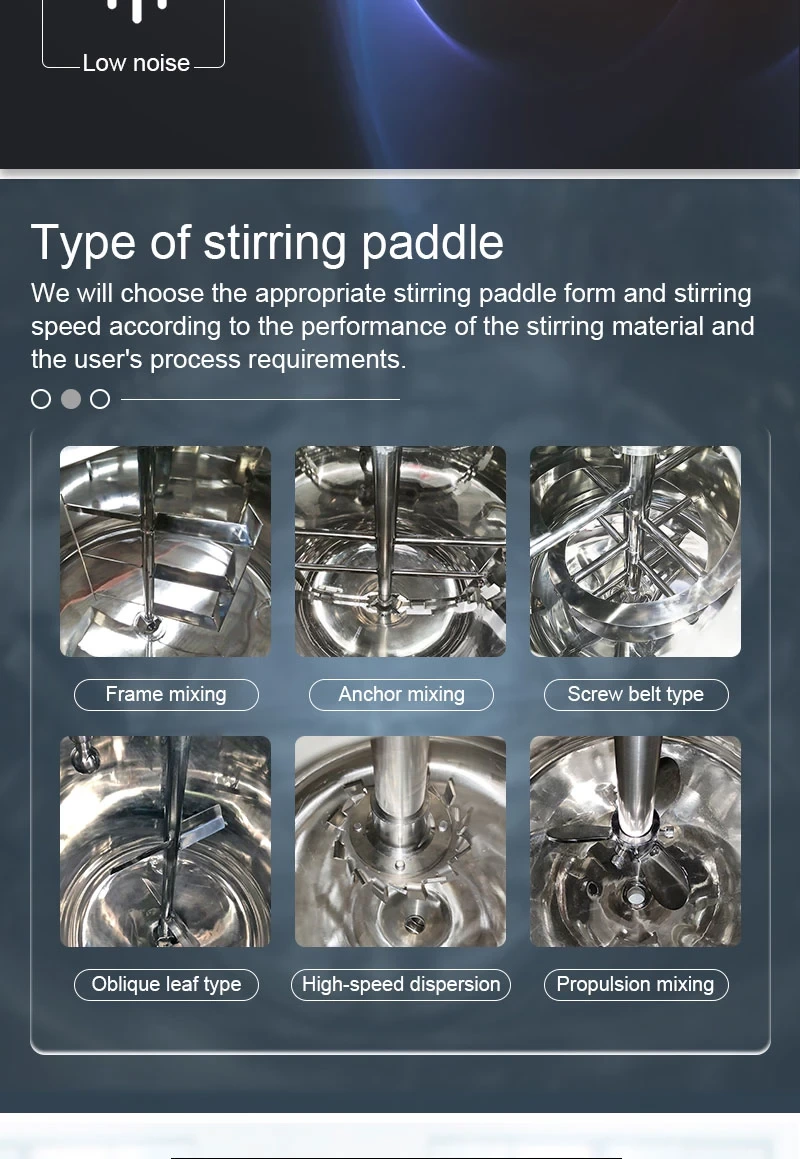 Low noise

Type of stirring paddle

We will choose the appropriate stirring paddle form and stirring speed according to the performance of the stirring material and the user's process requirements.

Frame mixing

Anchor mixing

Screw belt type

Oblique leaf type

High-speed dispersion

Propulsion mixing