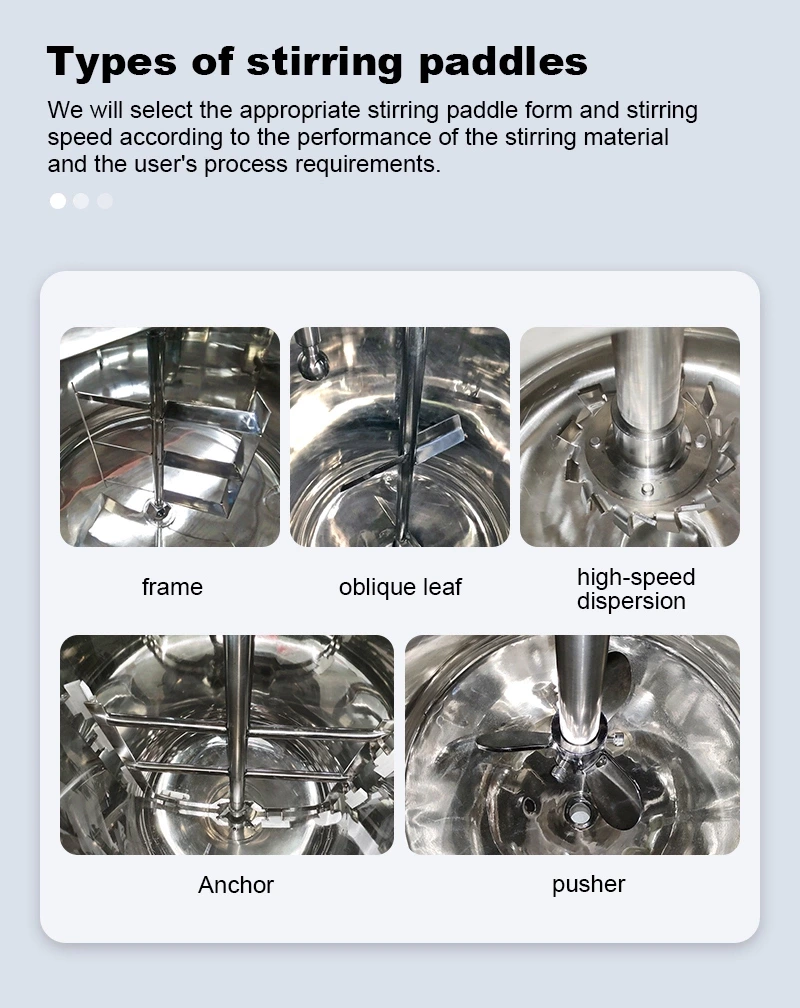 Types of stirring paddles

We will select the appropriate stirring paddle form and stirring speed according to the performance of the stirring material and the user's process requirements.

frame

oblique leaf

high-speed dispersion

Anchor

pusher