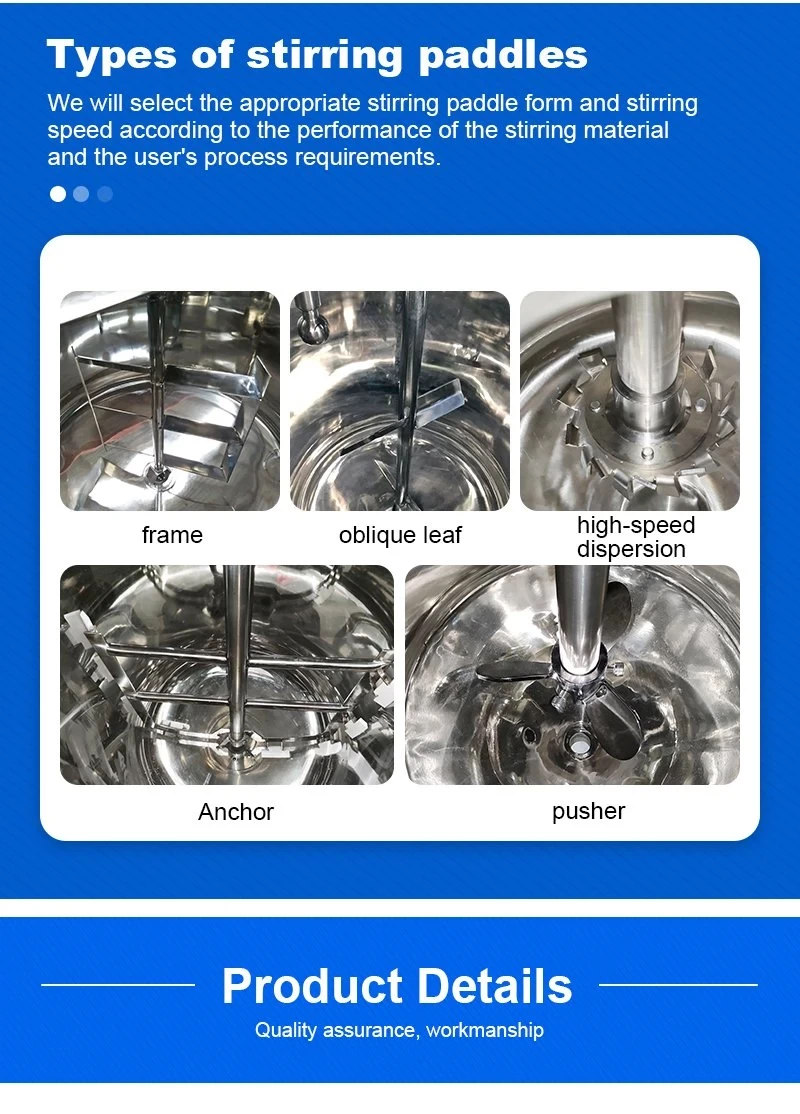 Types of stirring paddles

We will select the appropriate stirring paddle form and stirring speed according to the performance of the stirring material and the user's process requirements.

frame

oblique leaf

high-speed dispersion

Anchor

pusher

Product Details

Quality assurance, workmanship